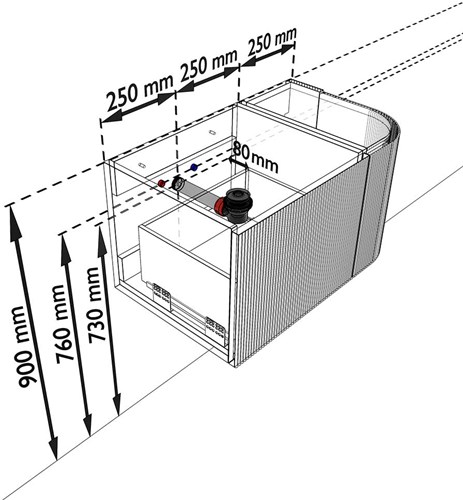 250 mm
250 mm
250 mm
80 mm
900 mm
760 mm
730 mm