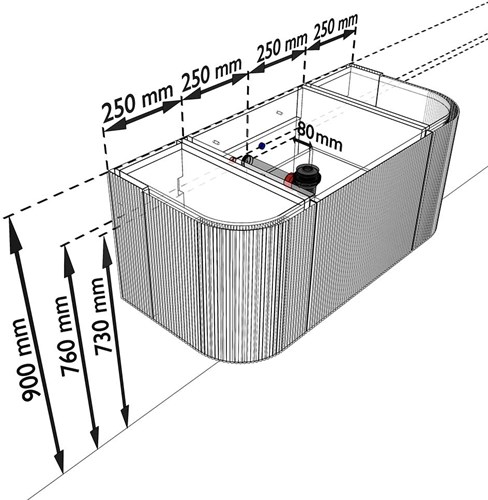 250 mm
250 mm
250 mm
250 mm
80 mm
900 mm
760 mm
730 mm